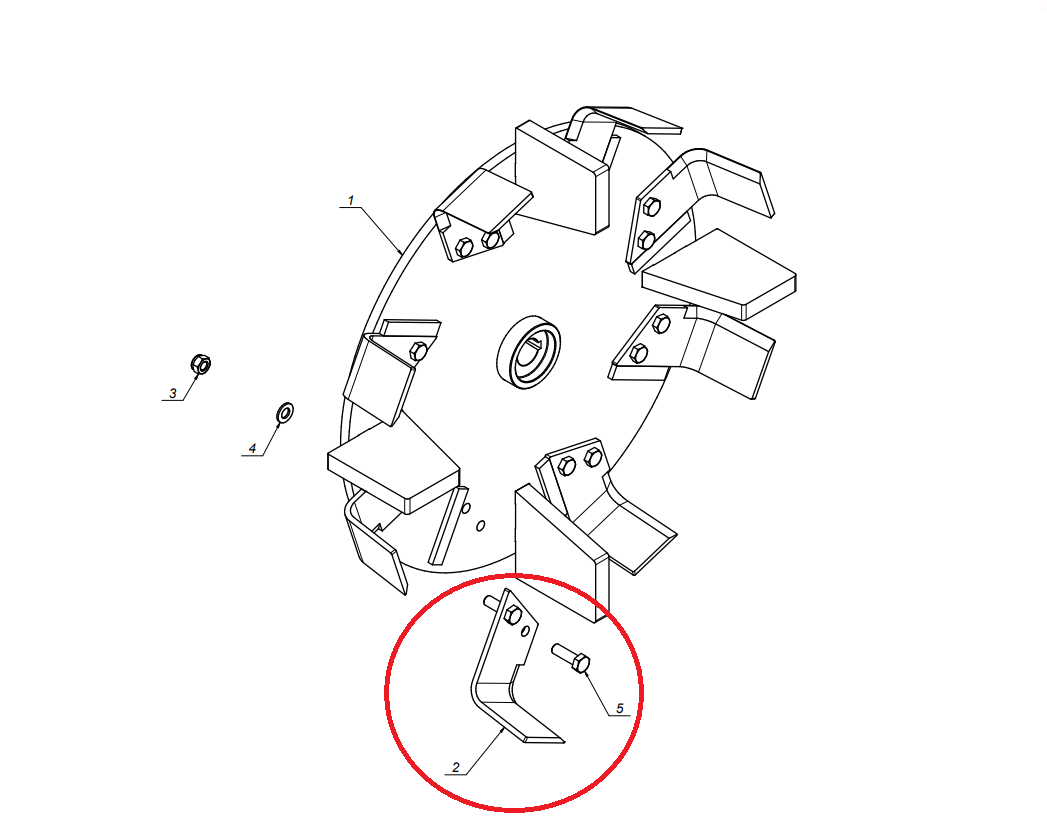 1

3

4

5

2