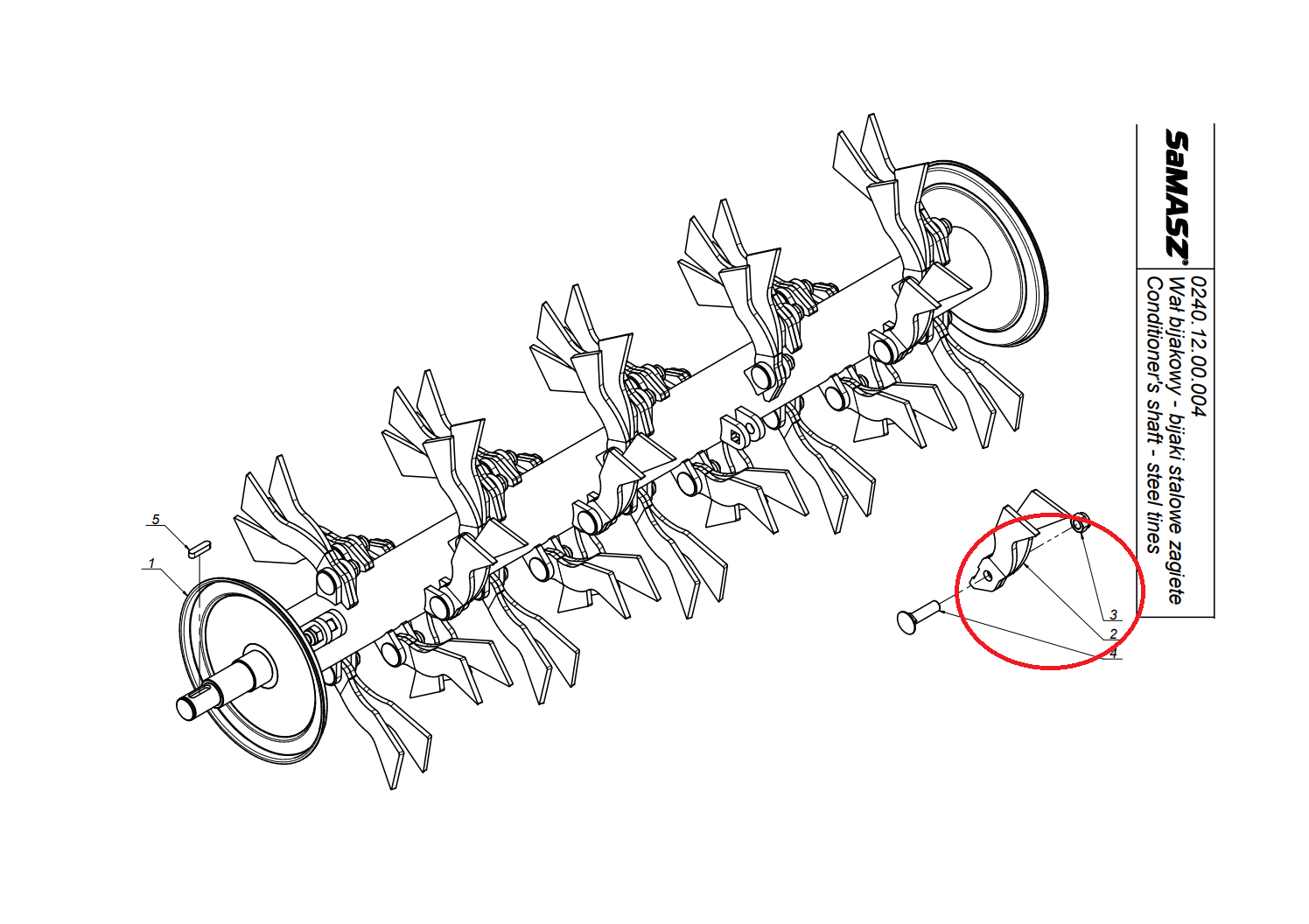 SaMASZ®

0240.12.00.004
Wał bijakowy - bijaki stalowe zagięte
Conditioner's shaft - steel tines

5
1
3
2
4