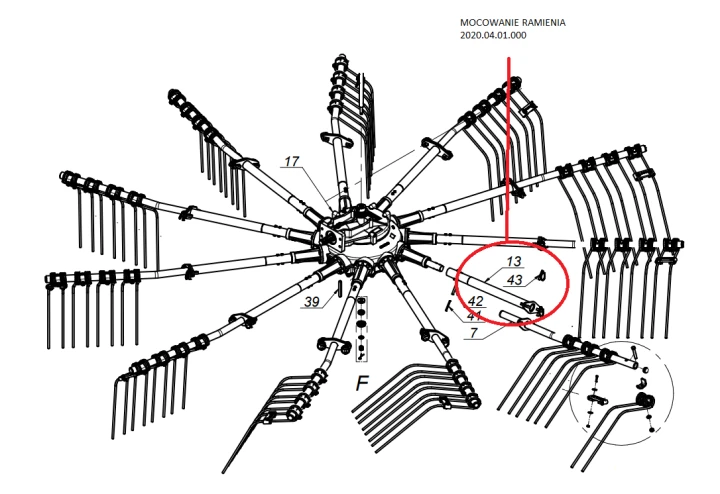 MOCOWANIE RAMIENIA
2020.04.01.000

17
13
43
42
41
7
39
F