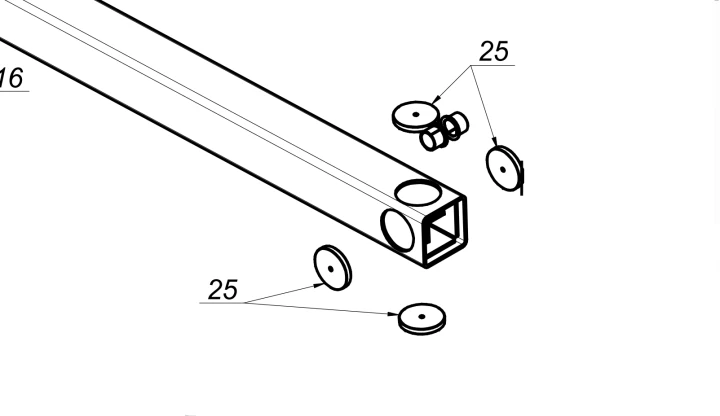 16

25

25