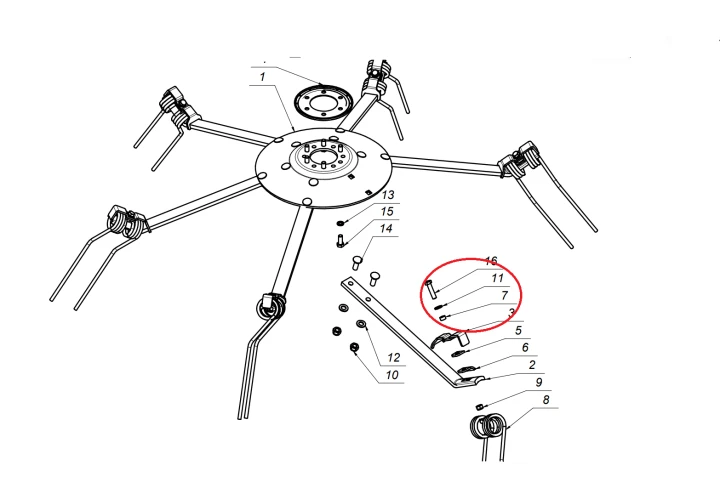 1
13
15
14
16
11
7
3
5
6
2
12
10
9
8